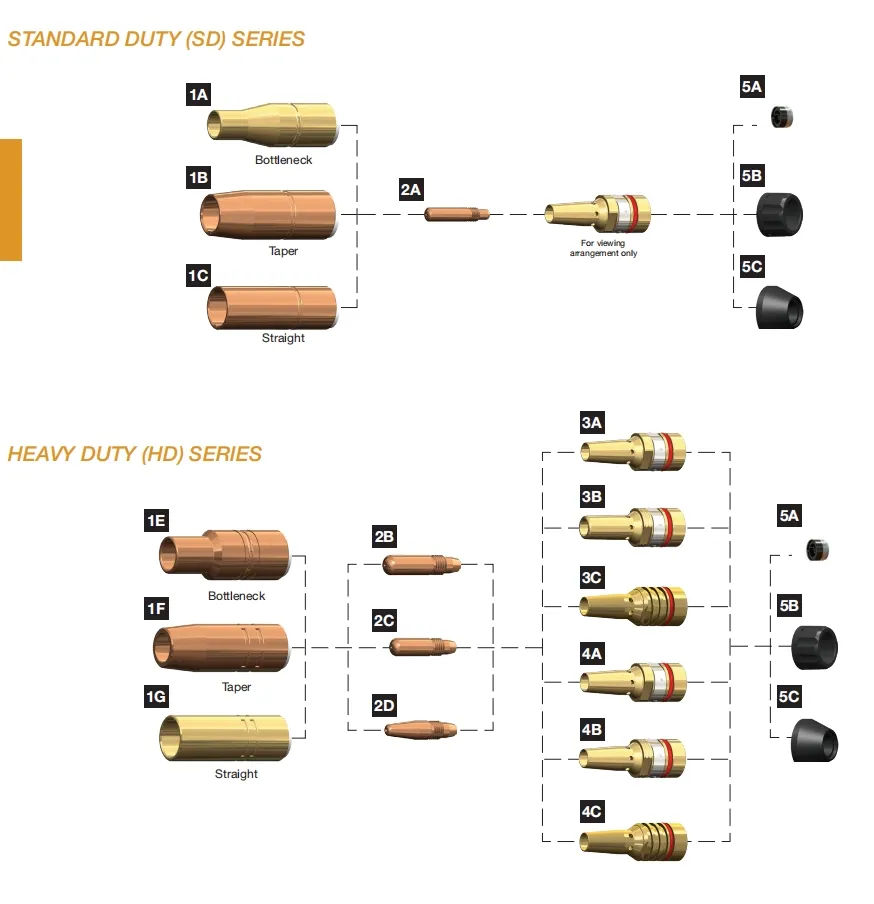 STANDARD DUTY (SD) SERIES

1A
Bottleneck
1B
Taper
1C
Straight
2A
For viewing arrangement only
5A
5B
5C

HEAVY DUTY (HD) SERIES

1E
Bottleneck
1F
Taper
1G
Straight
2B
2C
2D
3A
3B
3C
4A
4B
4C
5A
5B
5C